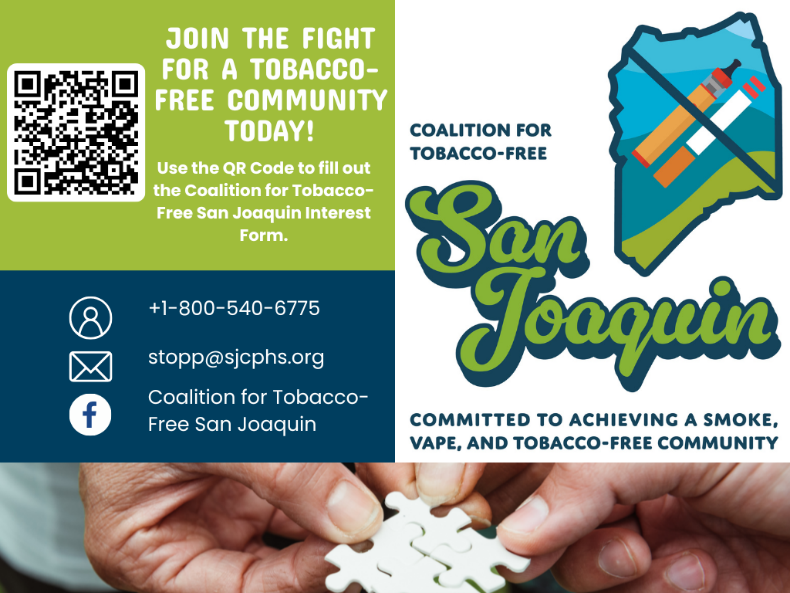 JOIN THE FIGHT FOR A TOBACCO-FREE COMMUNITY TODAY!

Use the QR Code to fill out the Coalition for Tobacco-Free San Joaquin Interest Form.

+1-800-540-6775

stopp@sjcphs.org

Coalition for Tobacco-Free San Joaquin

COALITION FOR TOBACCO-FREE

San Joaquin

COMMITTED TO ACHIEVING A SMOKE, VAPE, AND TOBACCO-FREE COMMUNITY